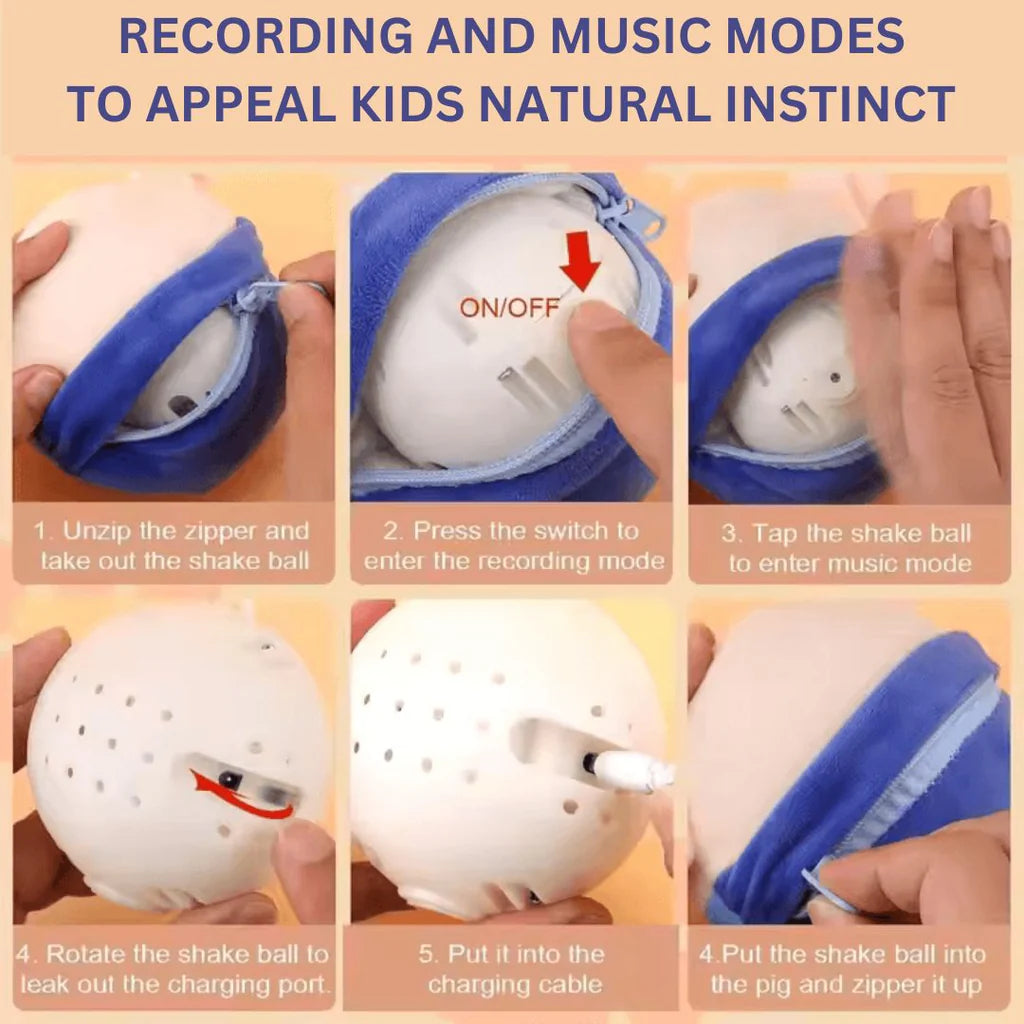 RECORDING AND MUSIC MODES TO APPEAL KIDS NATURAL INSTINCT

ON/OFF

1. Unzip the zipper and take out the shake ball

2. Press the switch to enter the recording mode

3. Tap the shake ball to enter music mode

4. Rotate the shake ball to leak out the charging port.

5. Put it into the charging cable

4.Put the shake ball into the pig and zipper it up